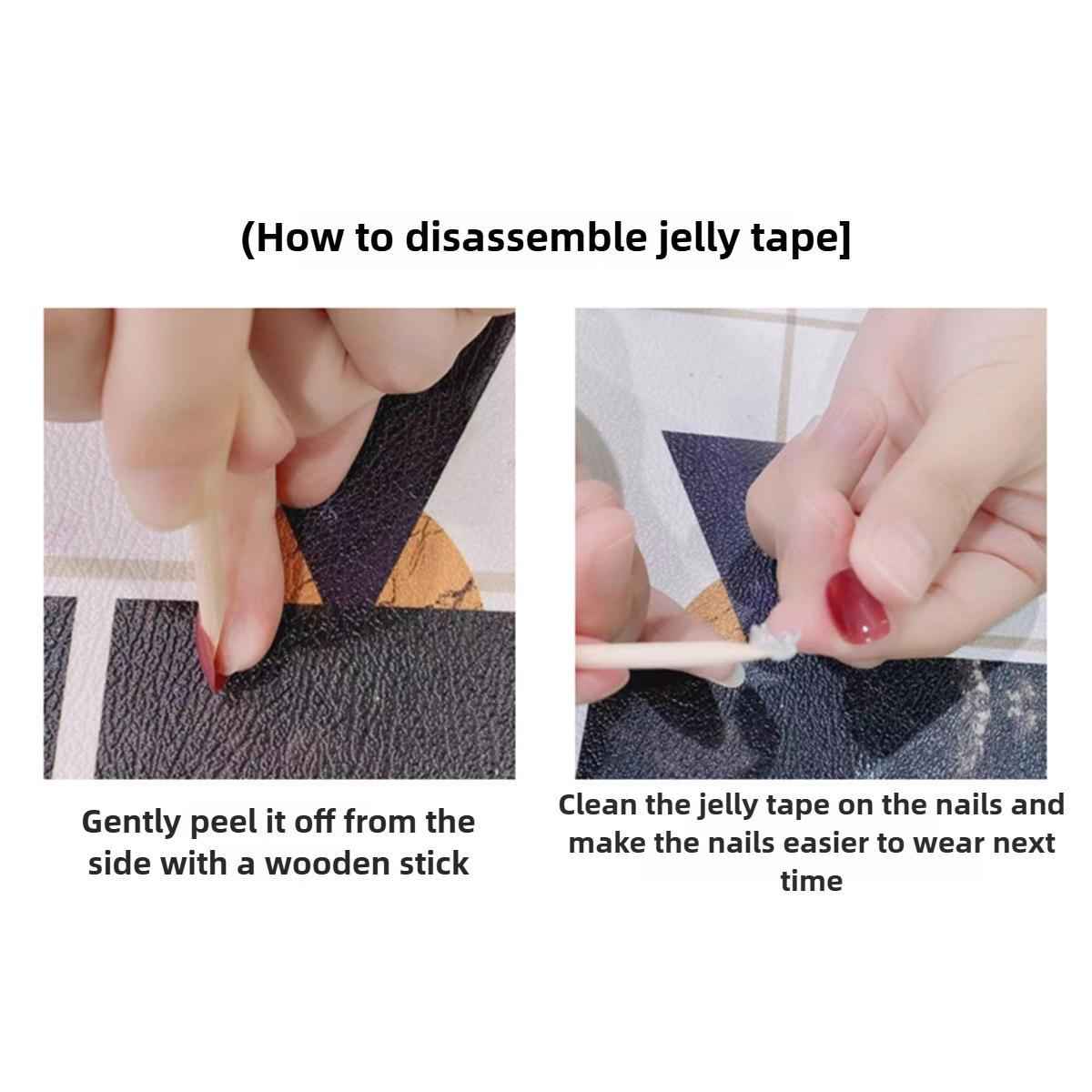 (How to disassemble jelly tape]

Gently peel it off from the side with a wooden stick

Clean the jelly tape on the nails and make the nails easier to wear next time