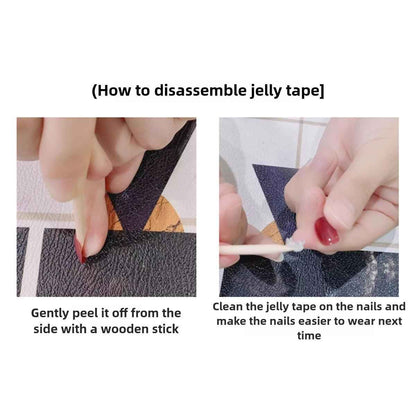 (How to disassemble jelly tape]

Gently peel it off from the side with a wooden stick

Clean the jelly tape on the nails and make the nails easier to wear next time