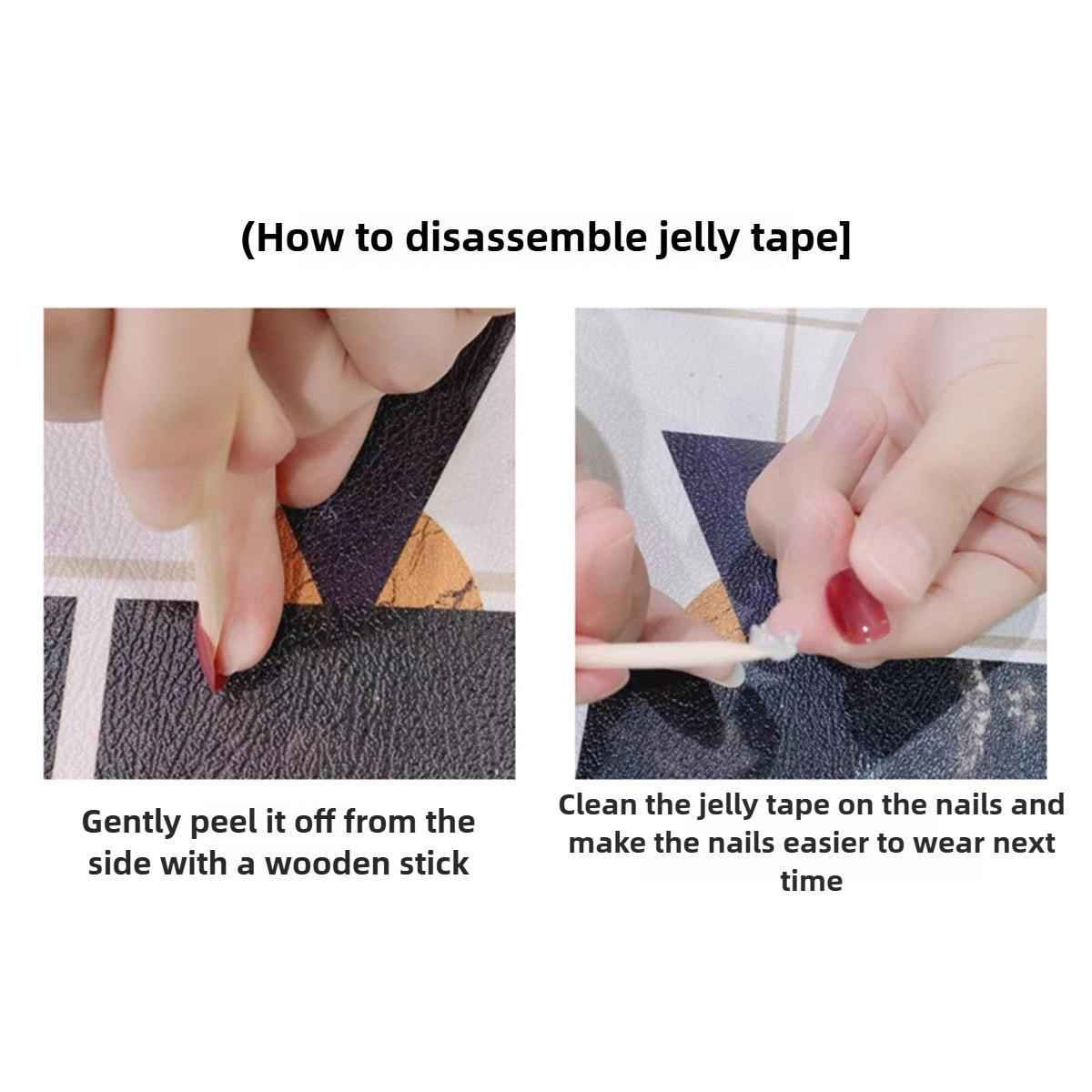 (How to disassemble jelly tape]

Gently peel it off from the side with a wooden stick

Clean the jelly tape on the nails and make the nails easier to wear next time