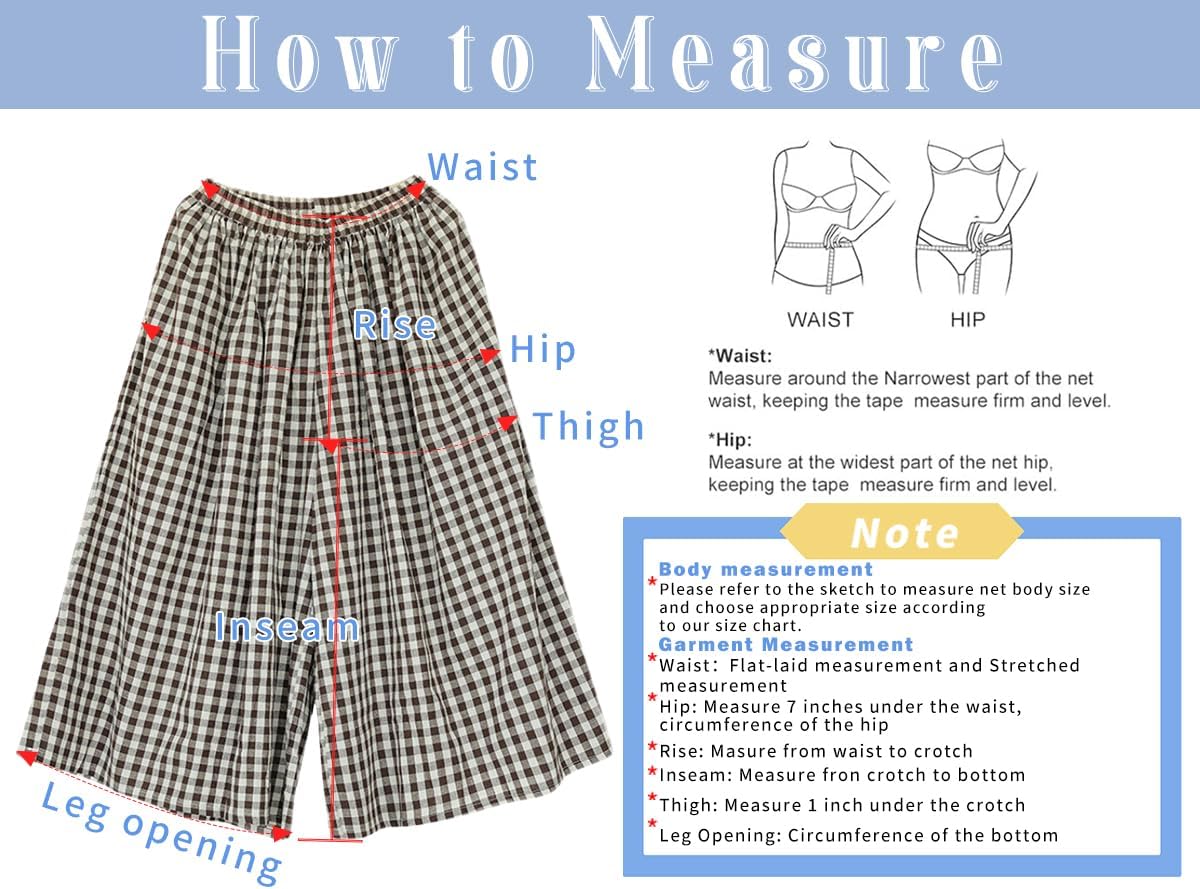 How to Measure

Waist

Rise

Hip

Thigh

Inseam

Leg opening

WAIST HIP

*Waist:
Measure around the Narrowest part of the net waist, keeping the tape measure firm and level.

*Hip:
Measure at the widest part of the net hip, keeping the tape measure firm and level.

Note

Body measurement
*Please refer to the sketch to measure net body size and choose appropriate size according to our size chart.
Garment Measurement
*Waist: Flat-laid measurement and Stretched measurement
*Hip: Measure 7 inches under the waist, circumference of the hip
*Rise: Masure from waist to crotch
*Inseam: Measure fron crotch to bottom
*Thigh: Measure 1 inch under the crotch
*Leg Opening: Circumference of the bottom