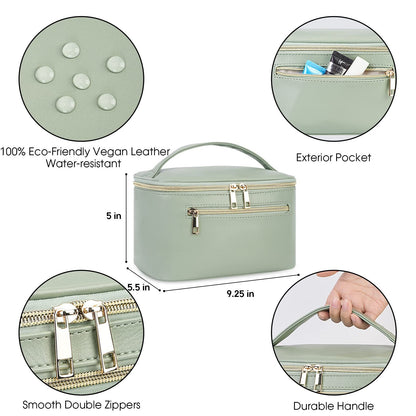 100% Eco-Friendly Vegan Leather
Water-resistant

Exterior Pocket

5 in

5.5 in

9.25 in

Smooth Double Zippers

Durable Handle